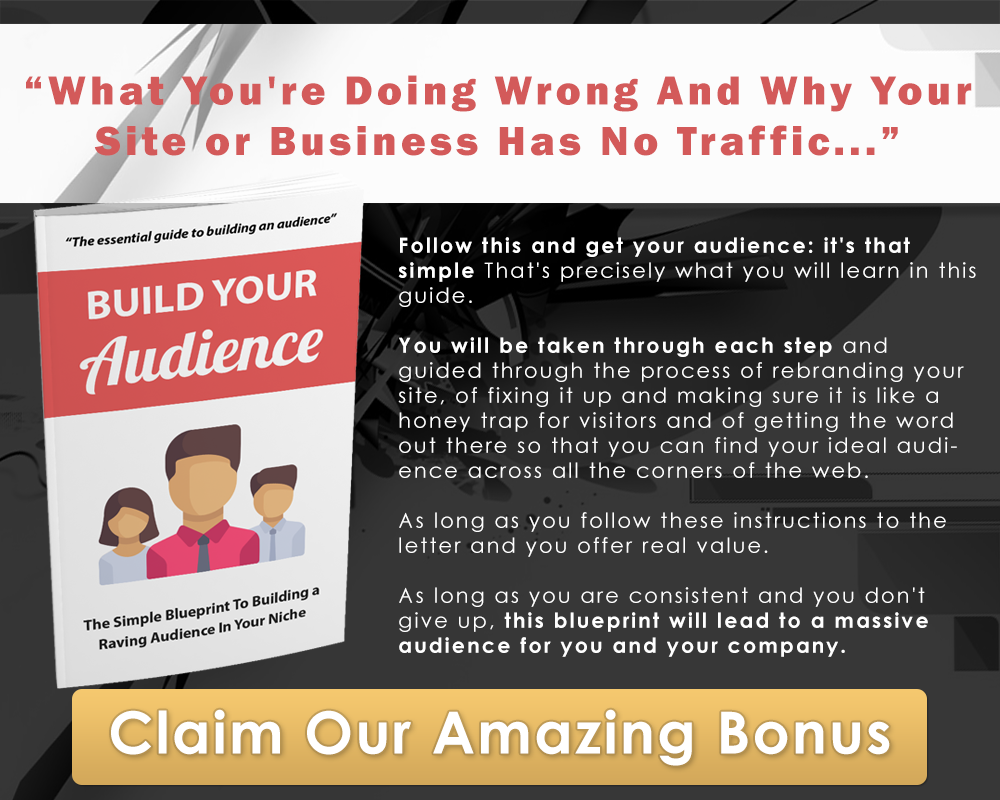 “What You're Doing Wrong And Why Your Site or Business Has No Traffic...”

"The essential guide to building an audience"

BUILD YOUR

Audience

The Simple Blueprint To Building a Raving Audience In Your Niche

Follow this and get your audience: it's that simple That's precisely what you will learn in this guide.

You will be taken through each step and guided through the process of rebranding your site, of fixing it up and making sure it is like a honey trap for visitors and of getting the word out there so that you can find your ideal audience across all the corners of the web.

As long as you follow these instructions to the letter and you offer real value.

As long as you are consistent and you don't give up, this blueprint will lead to a massive audience for you and your company.

Claim Our Amazing Bonus