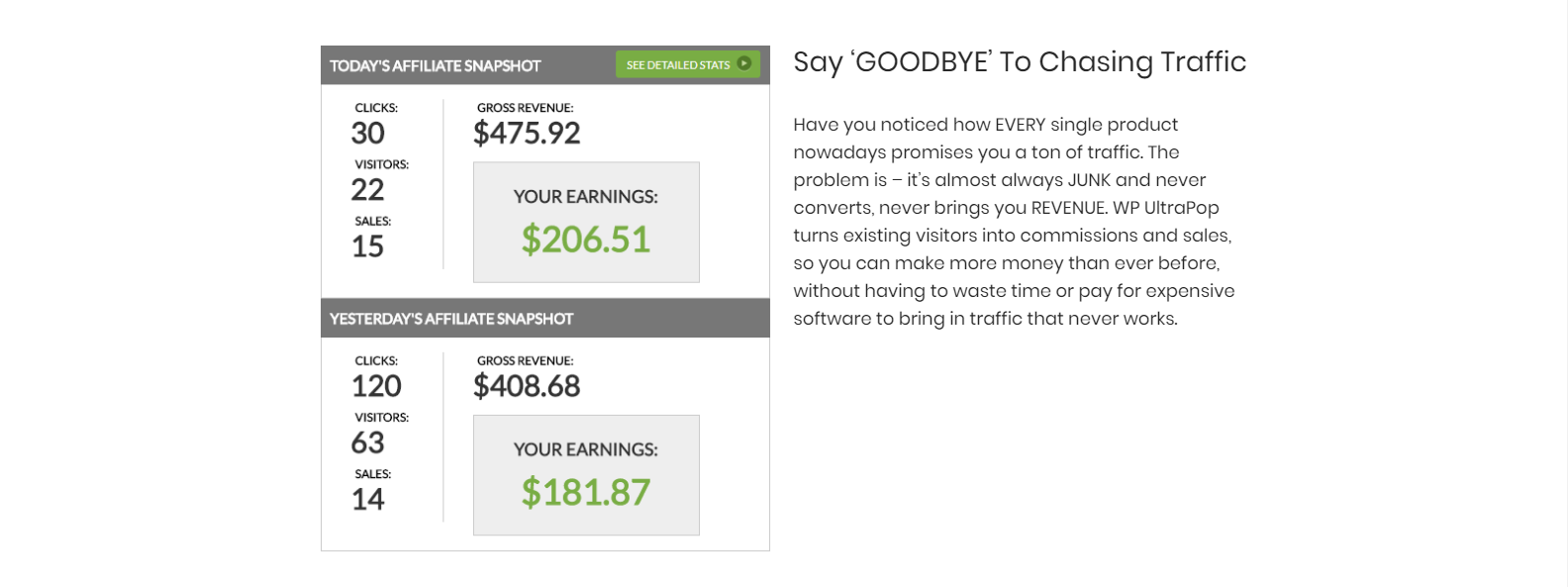 TODAY'S AFFILIATE SNAPSHOT

SEE DETAILED STATS

CLICKS:
30
VISITORS:
22
SALES:
15

GROSS REVENUE:
$475.92

YOUR EARNINGS:
$206.51

YESTERDAY'S AFFILIATE SNAPSHOT

CLICKS:
120
VISITORS:
63
SALES:
14

GROSS REVENUE:
$408.68

YOUR EARNINGS:
$181.87

Say 'GOODBYE' To Chasing Traffic

Have you noticed how EVERY single product nowadays promises you a ton of traffic. The problem is – it's almost always JUNK and never converts, never brings you REVENUE. WP UltraPop turns existing visitors into commissions and sales, so you can make more money than ever before, without having to waste time or pay for expensive software to bring in traffic that never works.