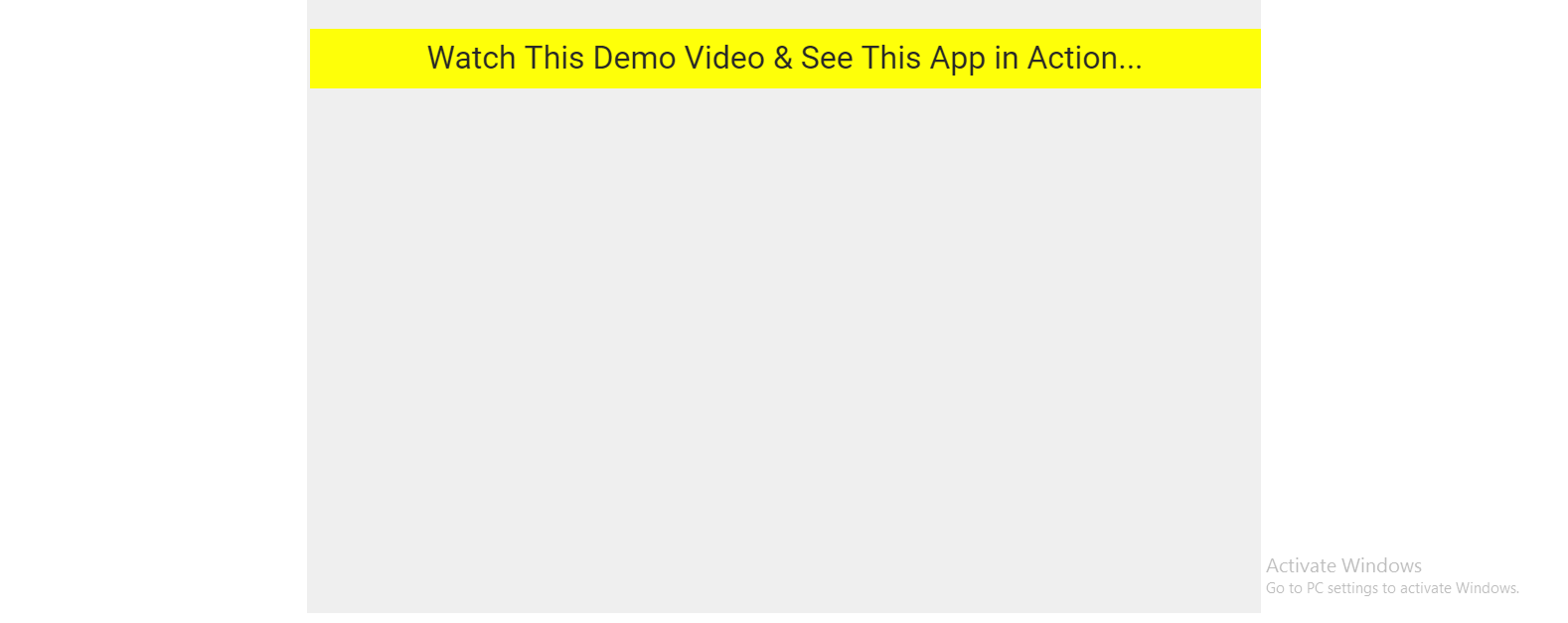 Watch This Demo Video & See This App in Action...

Activate Windows
Go to PC settings to activate Windows.